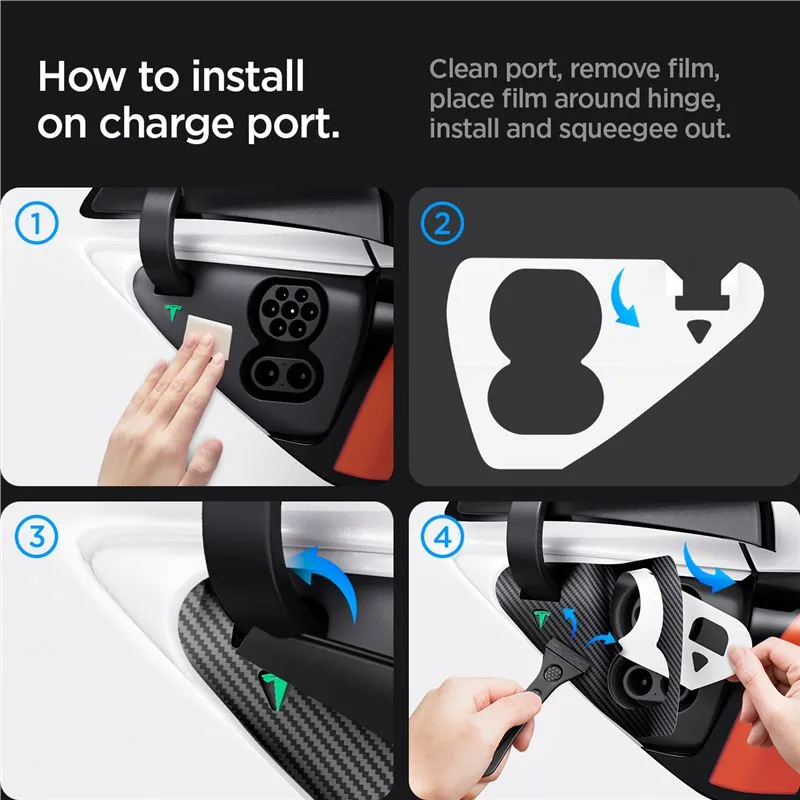 How to install on charge port.

Clean port, remove film, place film around hinge, install and squeegee out.

1

2

3

4